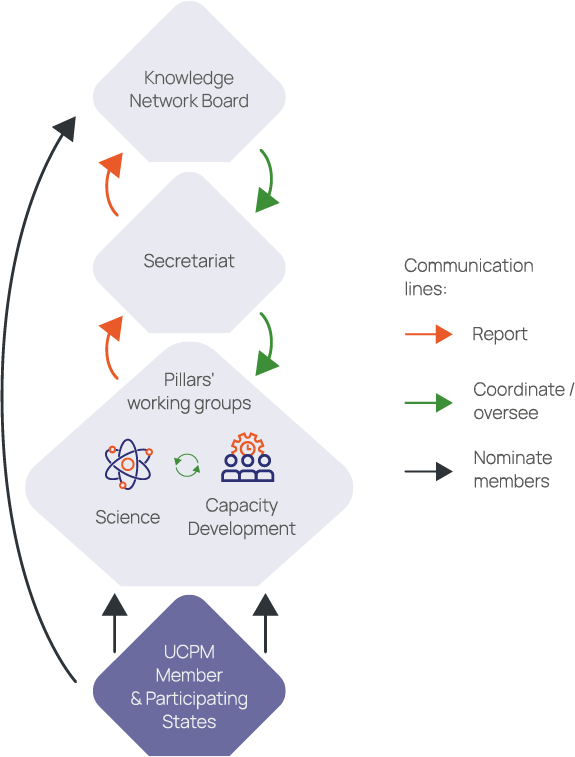 Knowledge Network Board

Secretariat

Pillars' working groups

Science

Capacity Development

UCPM Member & Participating States

Communication lines:

Report

Coordinate / oversee

Nominate members